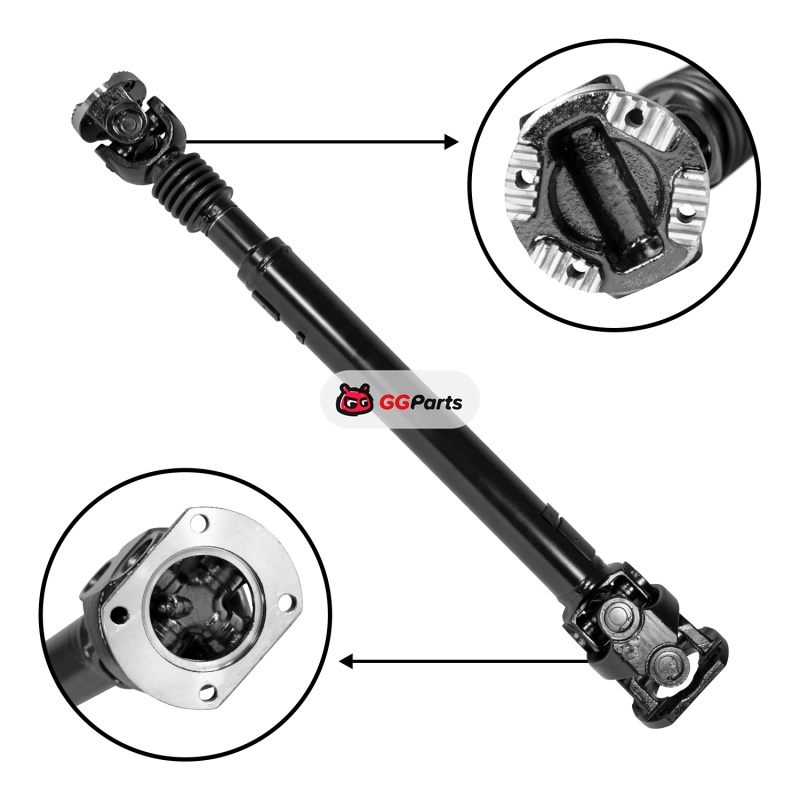 GGParts