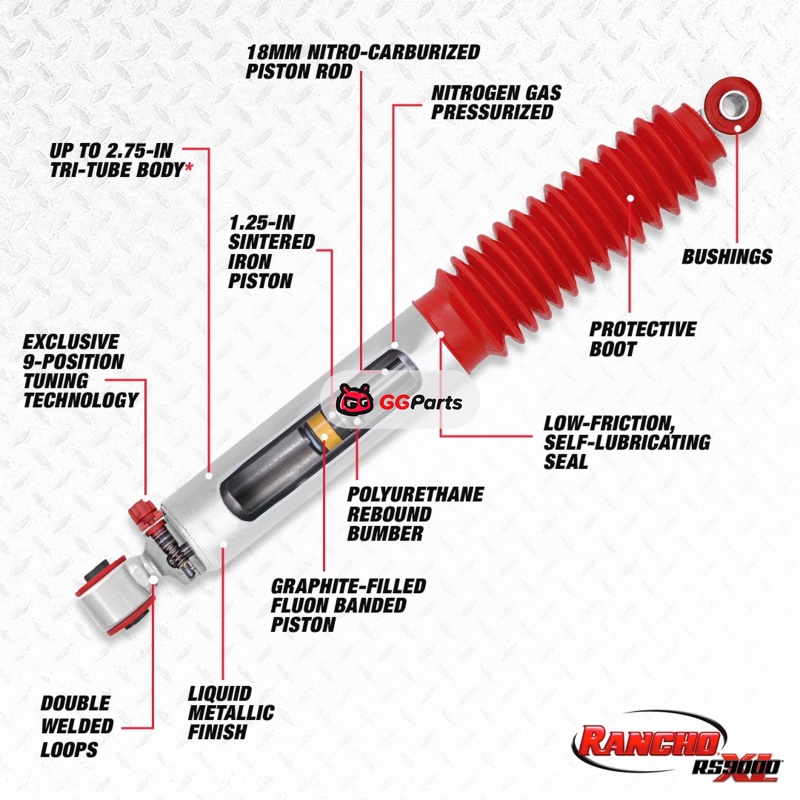 18MM NITRO-CARBURIZED PISTON ROD

NITROGEN GAS PRESSURIZED

UP TO 2.75-IN TRI-TUBE BODY*

1.25-IN SINTERED IRON PISTON

BUSHINGS

PROTECTIVE BOOT

EXCLUSIVE 9-POSITION TUNING TECHNOLOGY

GGParts

LOW-FRICTION, SELF-LUBRICATING SEAL

POLYURETHANE REBOUND BUMBER

GRAPHITE-FILLED FLUON BANDED PISTON

DOUBLE WELDED LOOPS

LIQUIID METALLIC FINISH

RANCHO RS9000 XL