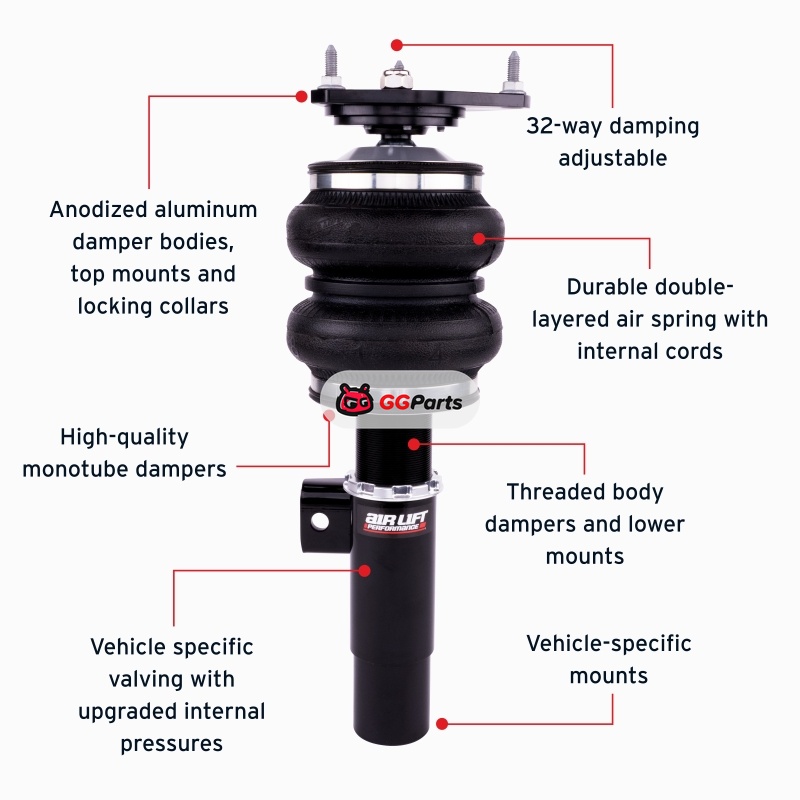 32-way damping adjustable

Anodized aluminum damper bodies, top mounts and locking collars

Durable double-layered air spring with internal cords

GGParts

High-quality monotube dampers

Threaded body dampers and lower mounts

AIR LIFT PERFORMANCE

Vehicle specific valving with upgraded internal pressures

Vehicle-specific mounts