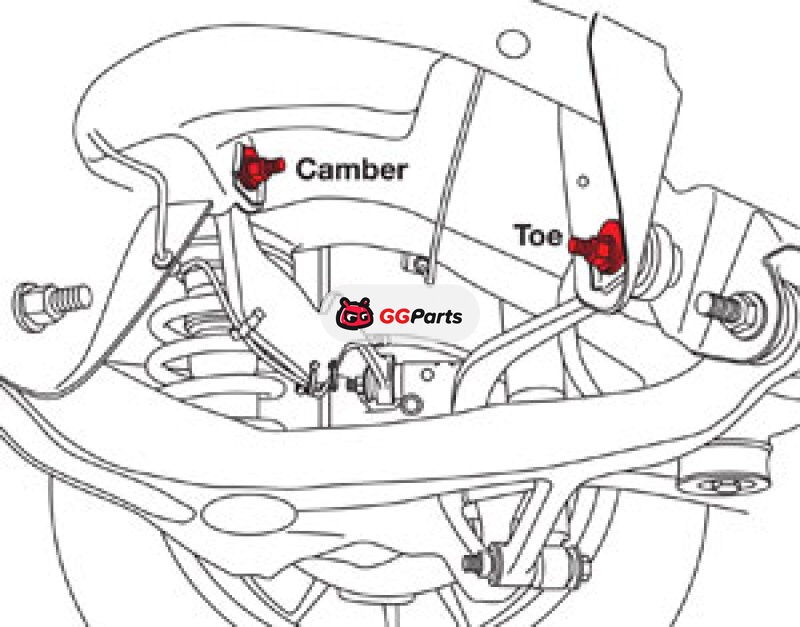 Camber

Toe

GGParts