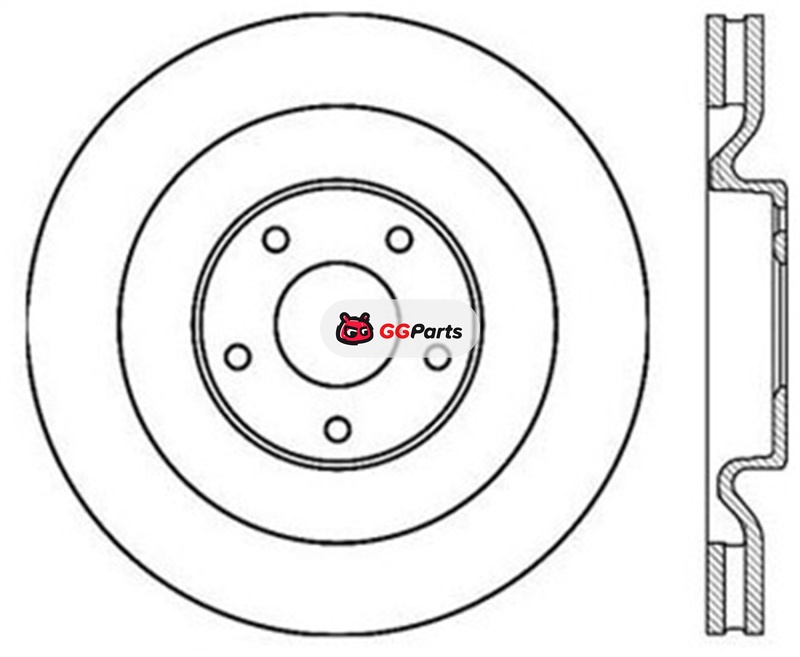 GGParts