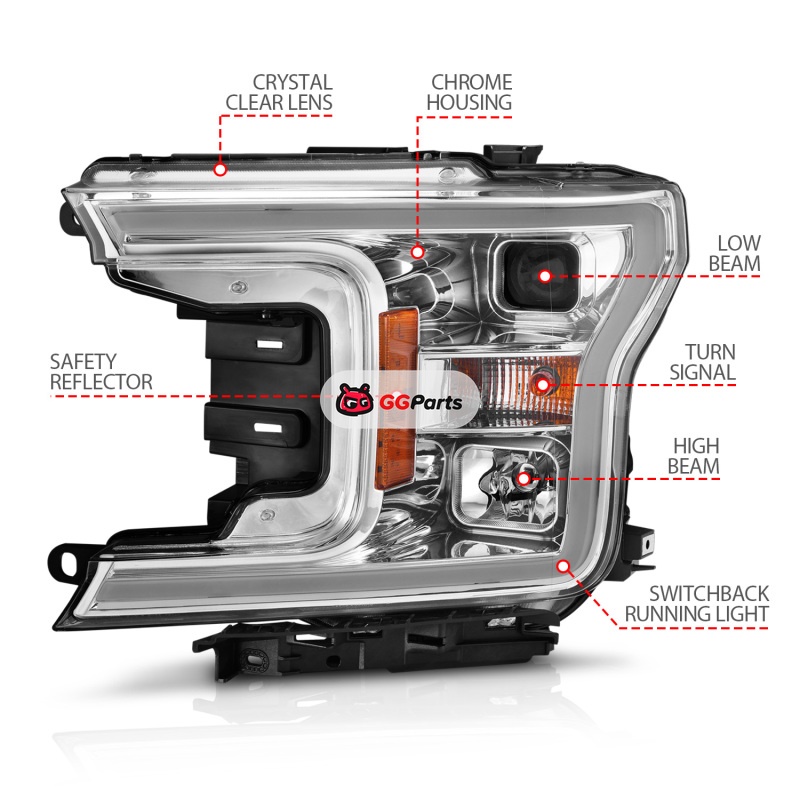 CRYSTAL CLEAR LENS

CHROME HOUSING

LOW BEAM

SAFETY REFLECTOR

GGParts

TURN SIGNAL

HIGH BEAM

SWITCHBACK RUNNING LIGHT