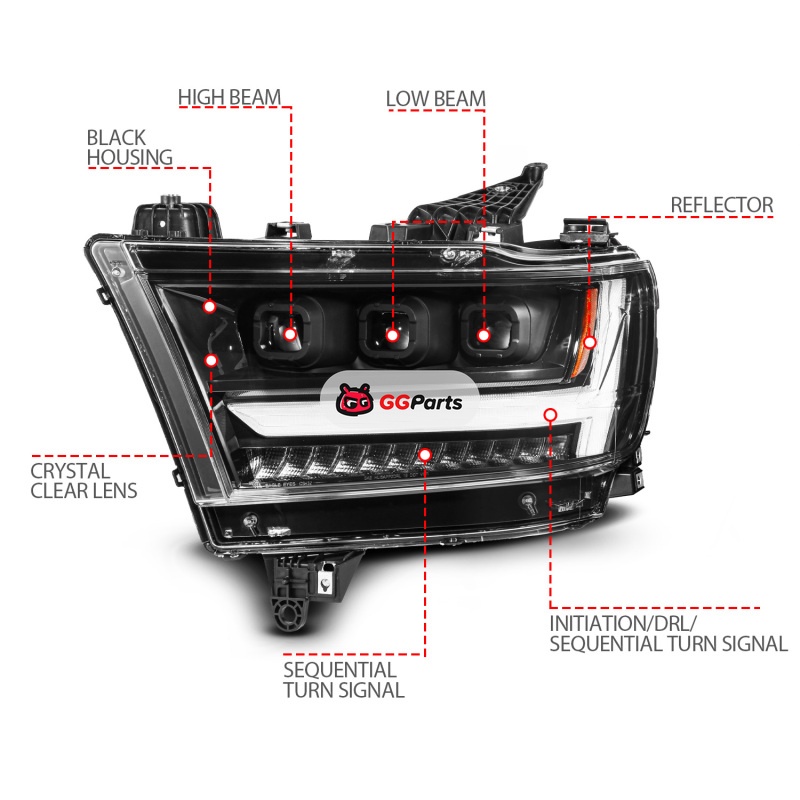 HIGH BEAM

LOW BEAM

BLACK HOUSING

REFLECTOR

GGParts

CRYSTAL CLEAR LENS

INITIATION/DRL/ SEQUENTIAL TURN SIGNAL

SEQUENTIAL TURN SIGNAL