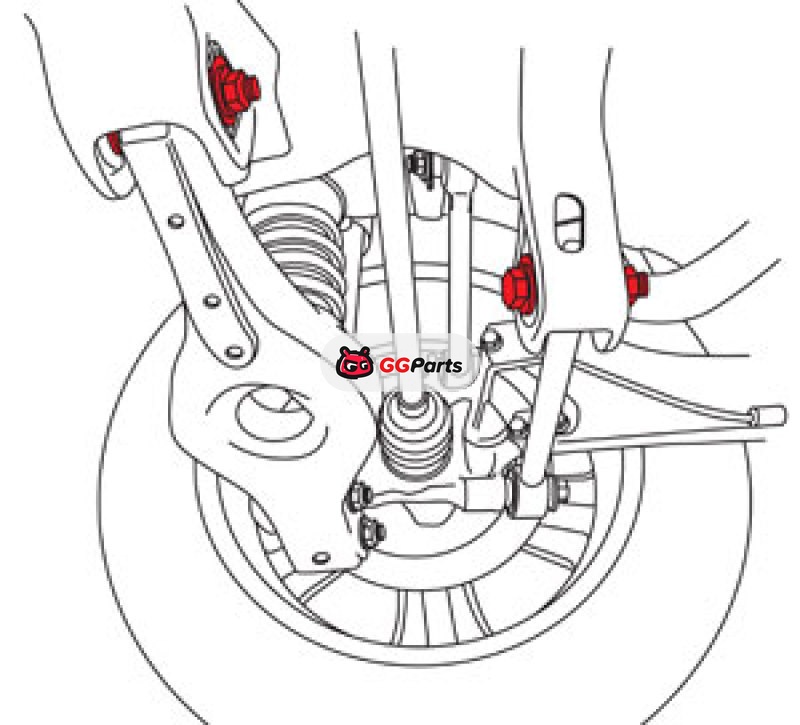 GGParts