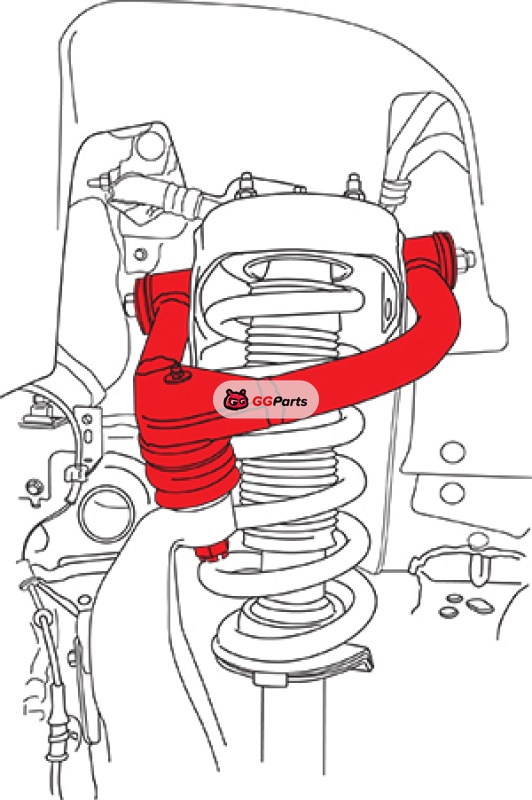 GGParts