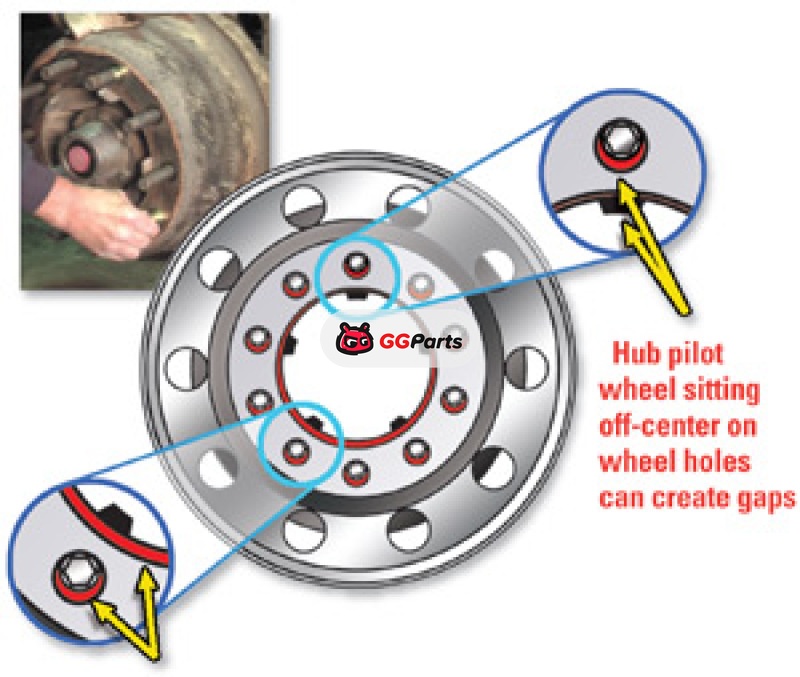 GGParts

Hub pilot wheel sitting off-center on wheel holes can create gaps