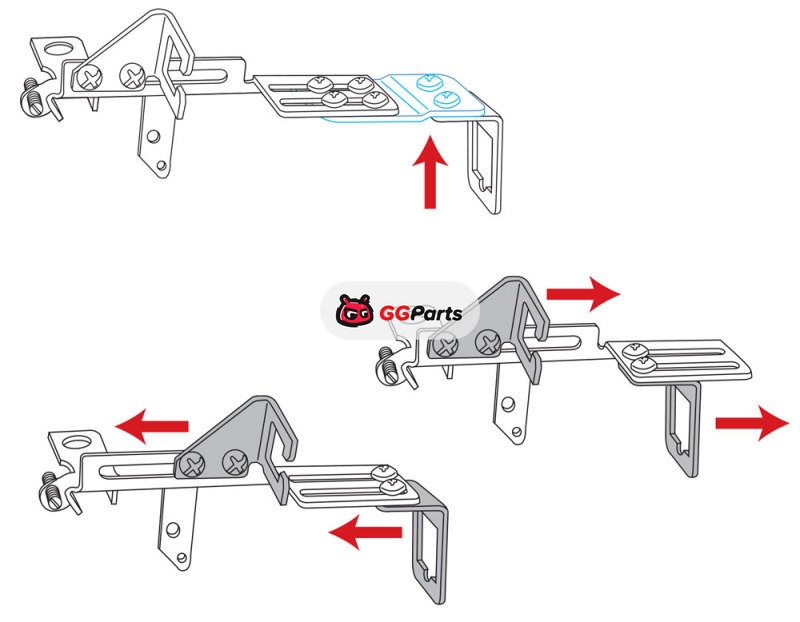 GGParts