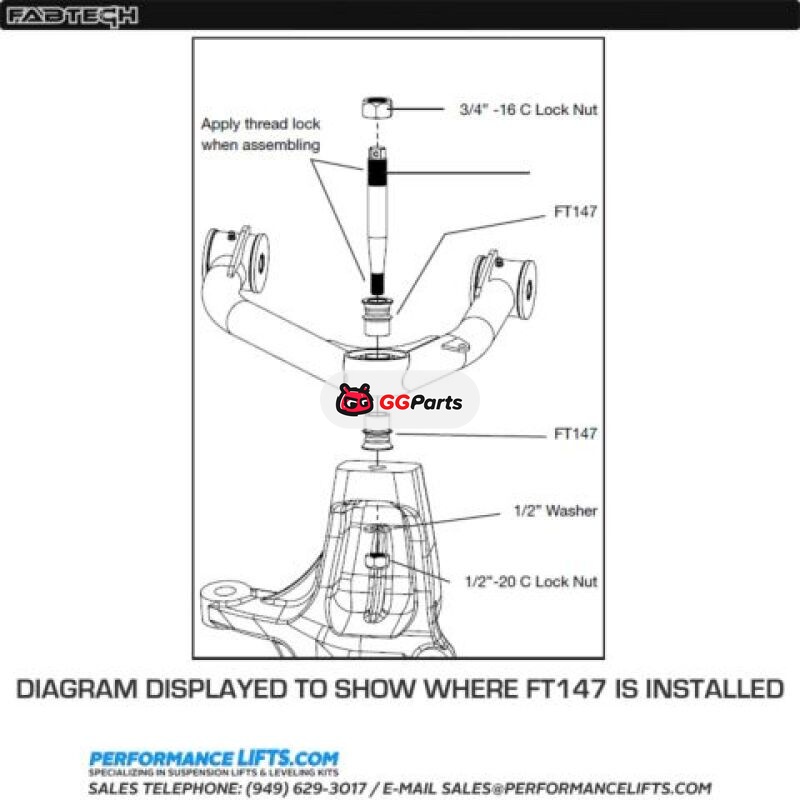 FABTECH

3/4" -16 C Lock Nut

Apply thread lock when assembling

FT147

GGParts

FT147

1/2" Washer

1/2"-20 C Lock Nut

DIAGRAM DISPLAYED TO SHOW WHERE FT147 IS INSTALLED

PERFORMANCE LIFTS.COM
SPECIALIZING IN SUSPENSION LIFTS & LEVELING KITS
SALES TELEPHONE: (949) 629-3017 / E-MAIL SALES@PERFORMANCELIFTS.COM