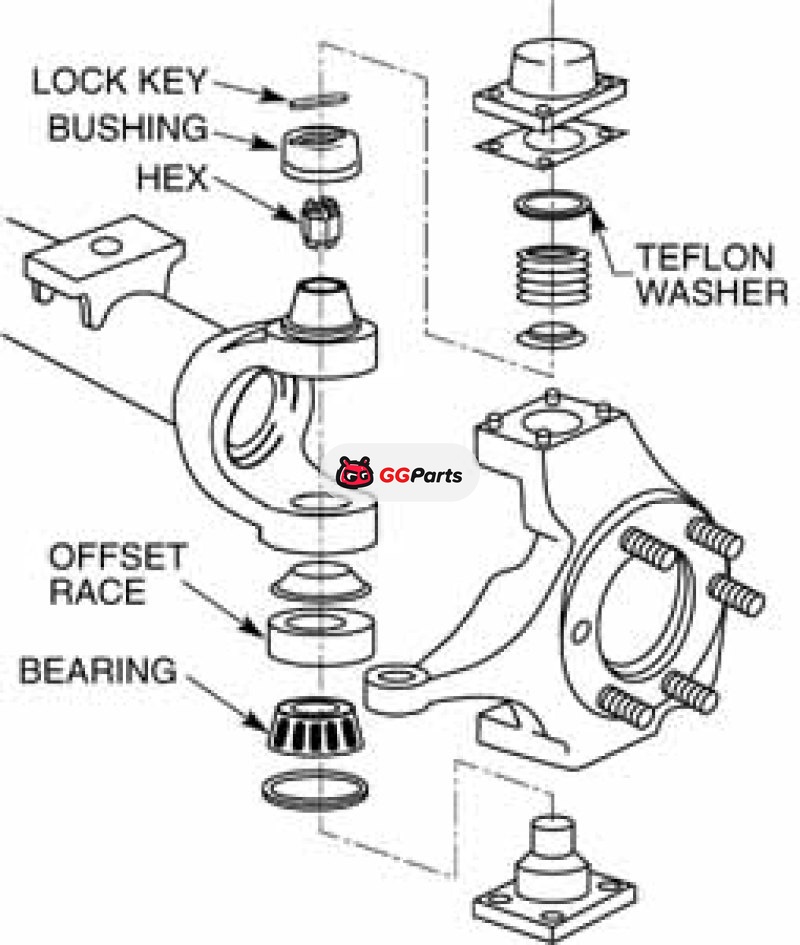 LOCK KEY
BUSHING
HEX
TEFLON WASHER
GGParts
OFFSET RACE
BEARING